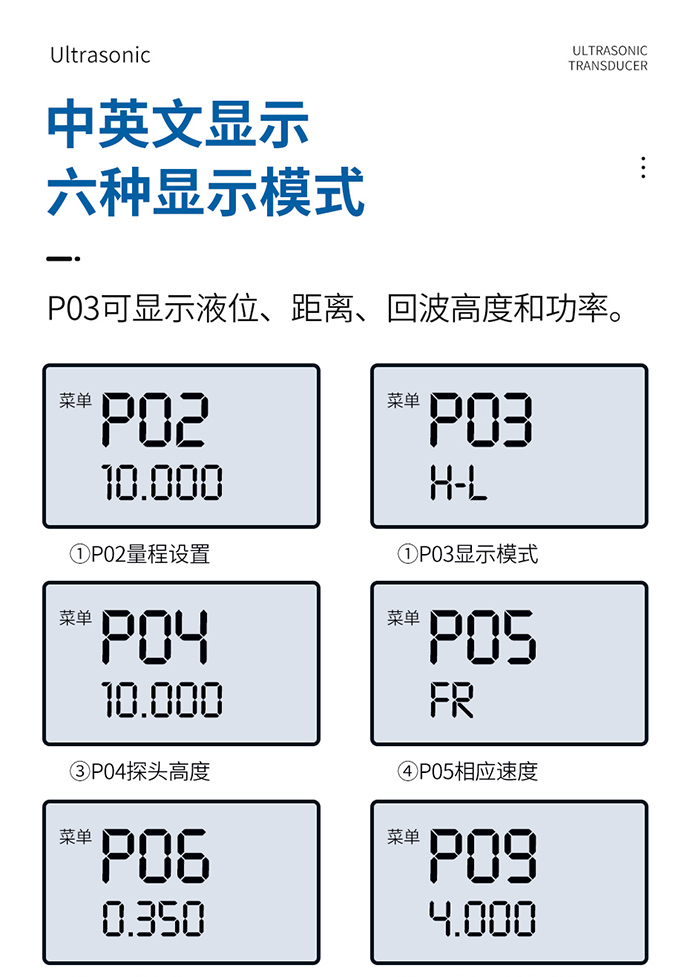 Ultrasonic

ULTRASONIC
TRANSDUCER

中英文显示
六种显示模式

P03可显示液位、距离、回波高度和功率。

菜单 P02
10.000

①P02量程设置

菜单 P03
H-L

①P03显示模式

菜单 P04
10.000

③P04探头高度

菜单 P05
FR

④P05相应速度

菜单 P06
0.350

菜单 P09
4.000