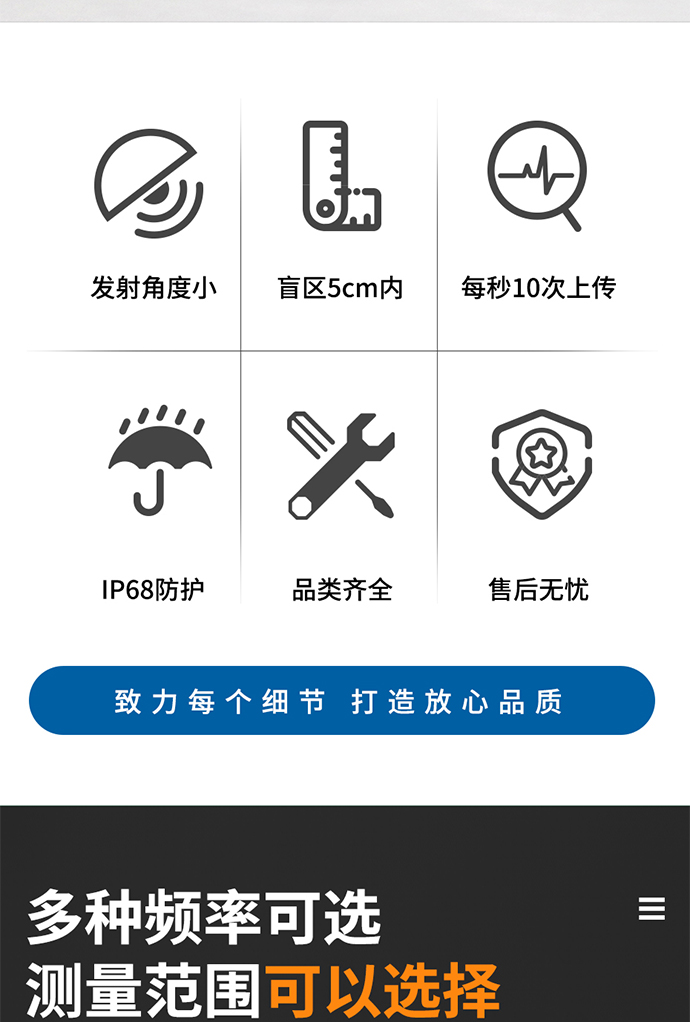 发射角度小

盲区5cm内

每秒10次上传

IP68防护

品类齐全

售后无忧

致力每个细节 打造放心品质

多种频率可选
测量范围可以选择